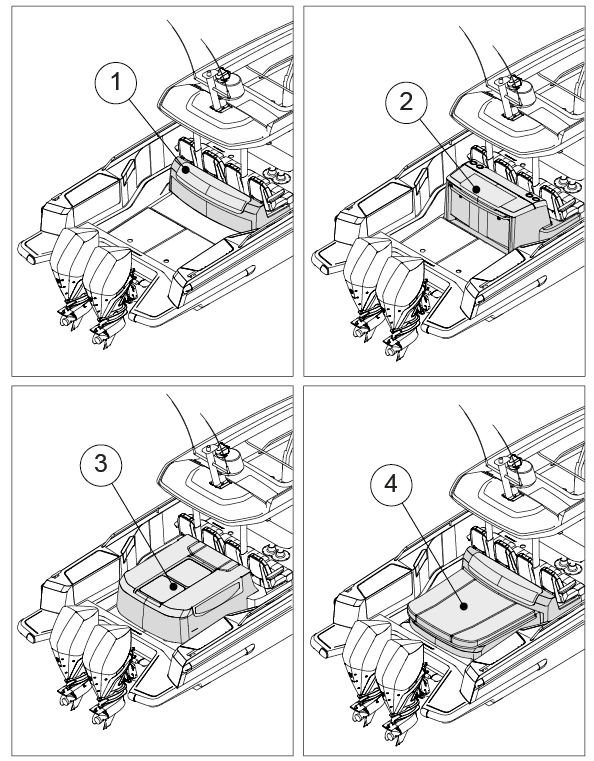 1

2

3

4